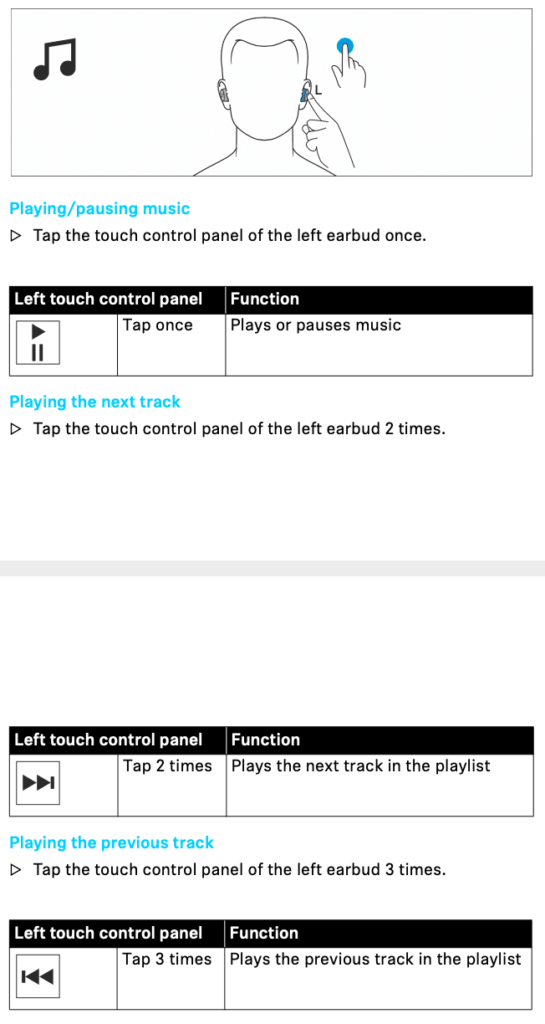 L

Playing/pausing music

▷ Tap the touch control panel of the left earbud once.

| Left touch control panel | | Function |
|---|---|---|
| | Tap once | Plays or pauses music |

Playing the next track

▷ Tap the touch control panel of the left earbud 2 times.

| Left touch control panel | | Function |
|---|---|---|
| | Tap 2 times | Plays the next track in the playlist |

Playing the previous track

▷ Tap the touch control panel of the left earbud 3 times.

| Left touch control panel | | Function |
|---|---|---|
| | Tap 3 times | Plays the previous track in the playlist |